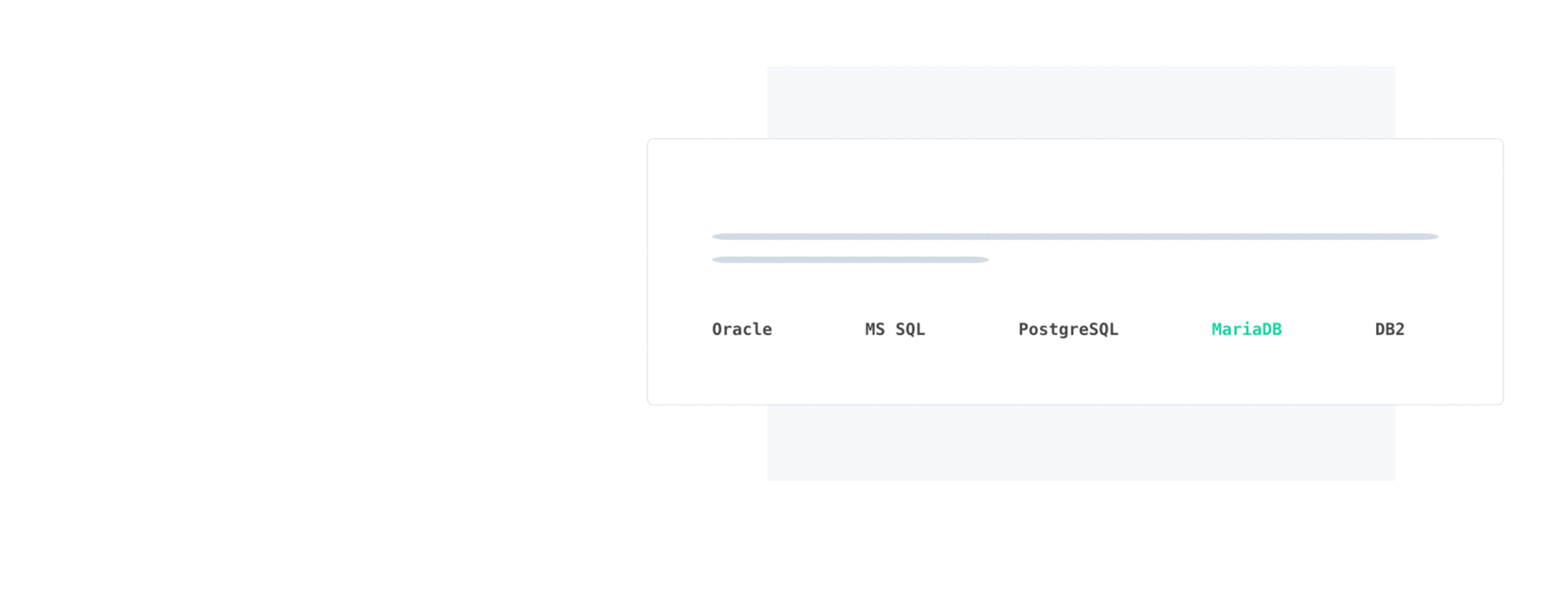 Oracle MS SQL PostgreSQL MariaDB DB2